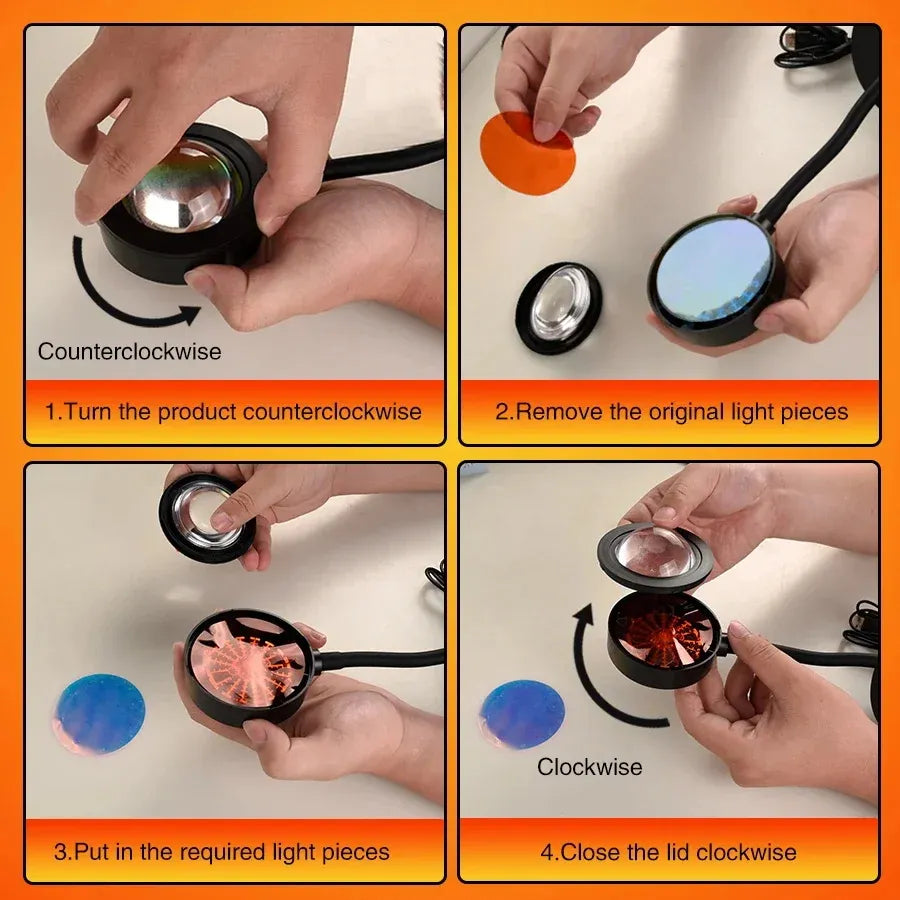 Counterclockwise

1.Turn the product counterclockwise

2.Remove the original light pieces

3.Put in the required light pieces

Clockwise

4.Close the lid clockwise